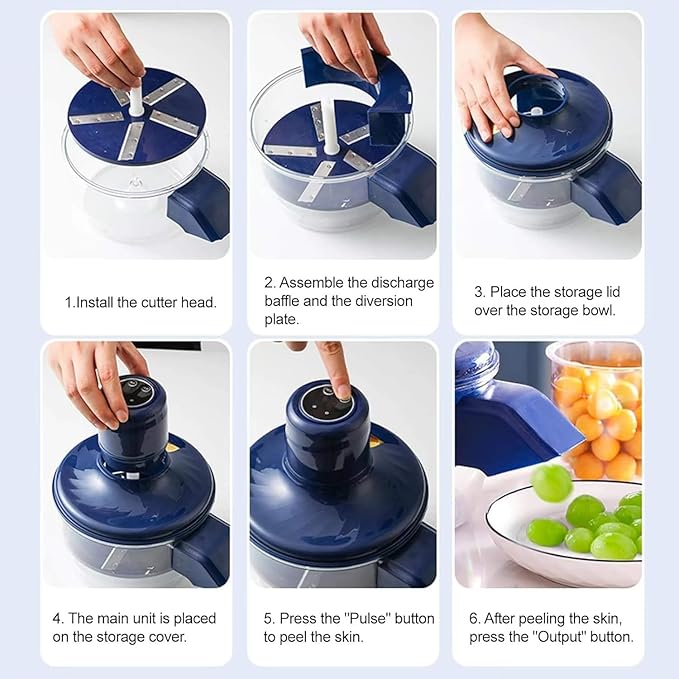 1.Install the cutter head.

2. Assemble the discharge baffle and the diversion plate.

3. Place the storage lid over the storage bowl.

4. The main unit is placed on the storage cover.

5. Press the "Pulse" button to peel the skin.

6. After peeling the skin, press the "Output" button.