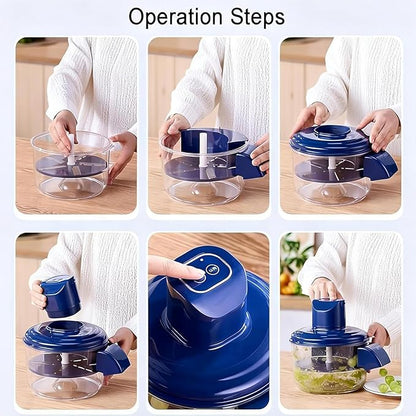 Operation Steps